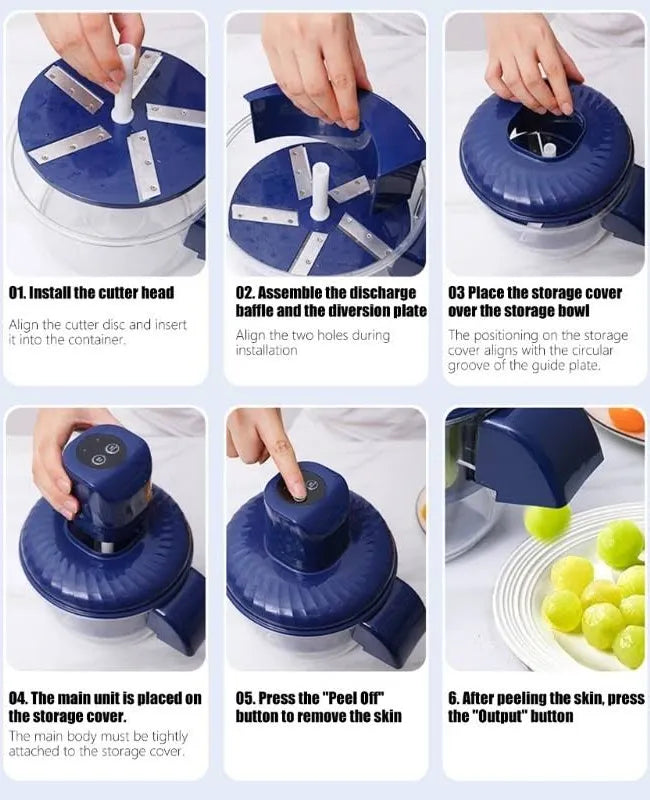 01. Install the cutter head

Align the cutter disc and insert it into the container.

02. Assemble the discharge baffle and the diversion plate

Align the two holes during installation

03 Place the storage cover over the storage bowl

The positioning on the storage cover aligns with the circular groove of the guide plate.

04. The main unit is placed on the storage cover.

The main body must be tightly attached to the storage cover.

05. Press the "Peel Off" button to remove the skin

6. After peeling the skin, press the "Output" button